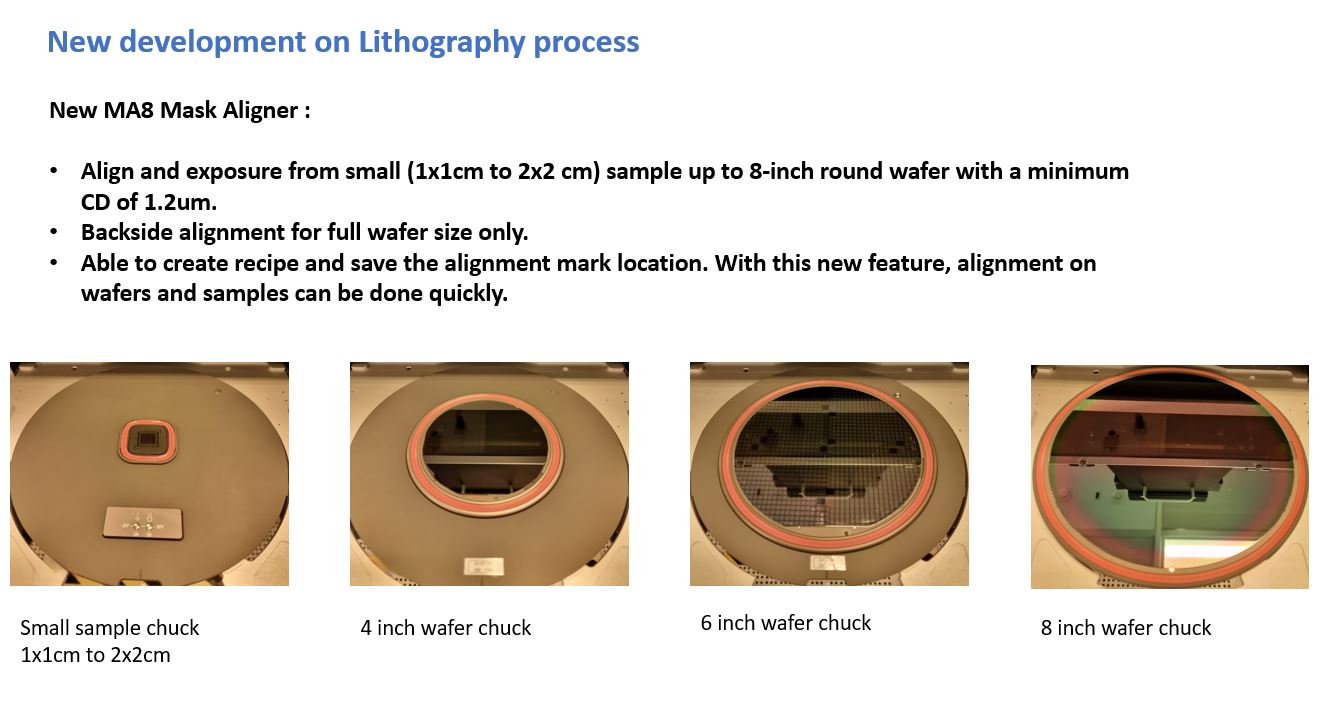 New development on Lithography process

New MA8 Mask Aligner :

• Align and exposure from small (1x1cm to 2x2 cm) sample up to 8-inch round wafer with a minimum CD of 1.2um.
• Backside alignment for full wafer size only.
• Able to create recipe and save the alignment mark location. With this new feature, alignment on wafers and samples can be done quickly.

Small sample chuck
1x1cm to 2x2cm

4 inch wafer chuck

6 inch wafer chuck

8 inch wafer chuck