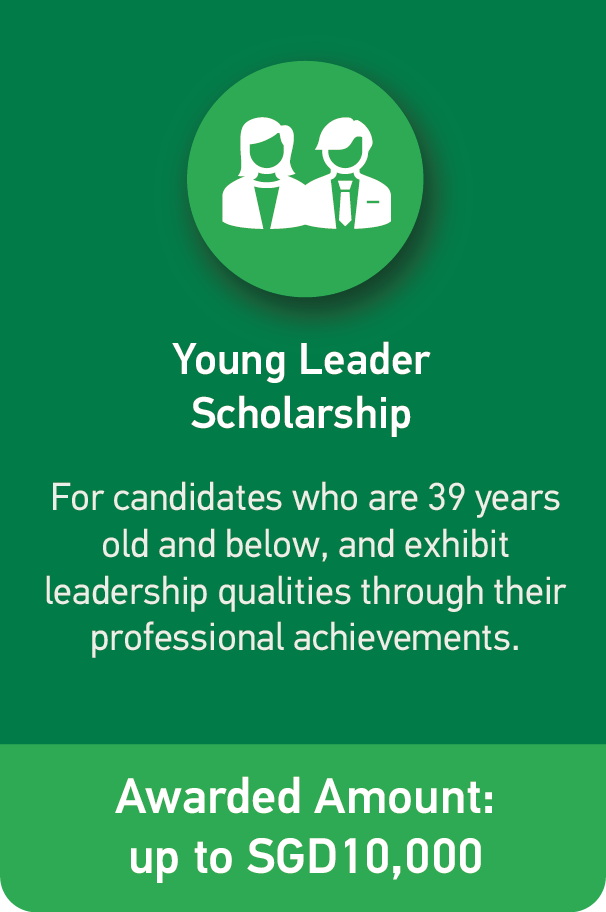 Young Leader Scholarship

For candidates who are 39 years old and below, and exhibit leadership qualities through their professional achievements.

Awarded Amount: up to SGD10,000