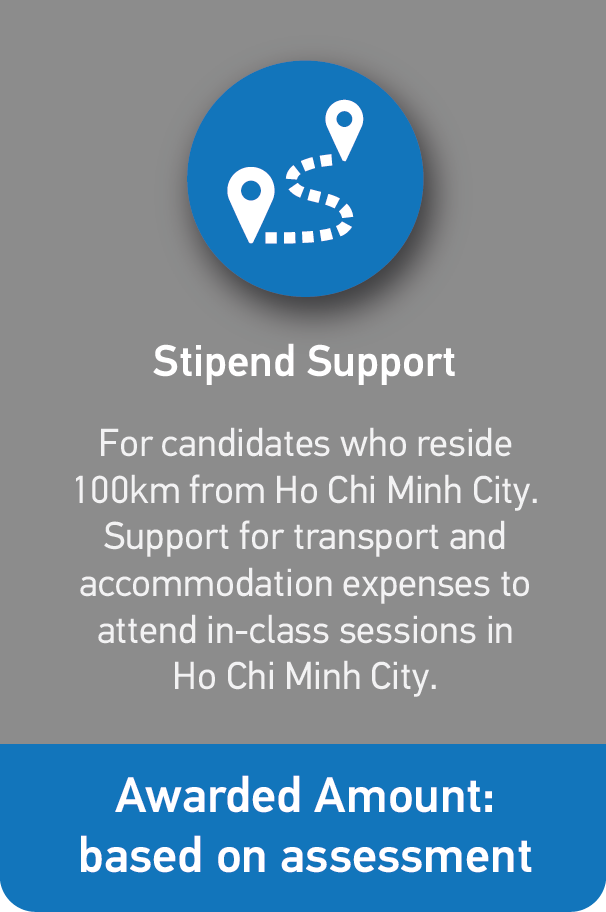 Stipend Support

For candidates who reside 100km from Ho Chi Minh City. Support for transport and accommodation expenses to attend in-class sessions in Ho Chi Minh City.

Awarded Amount: based on assessment