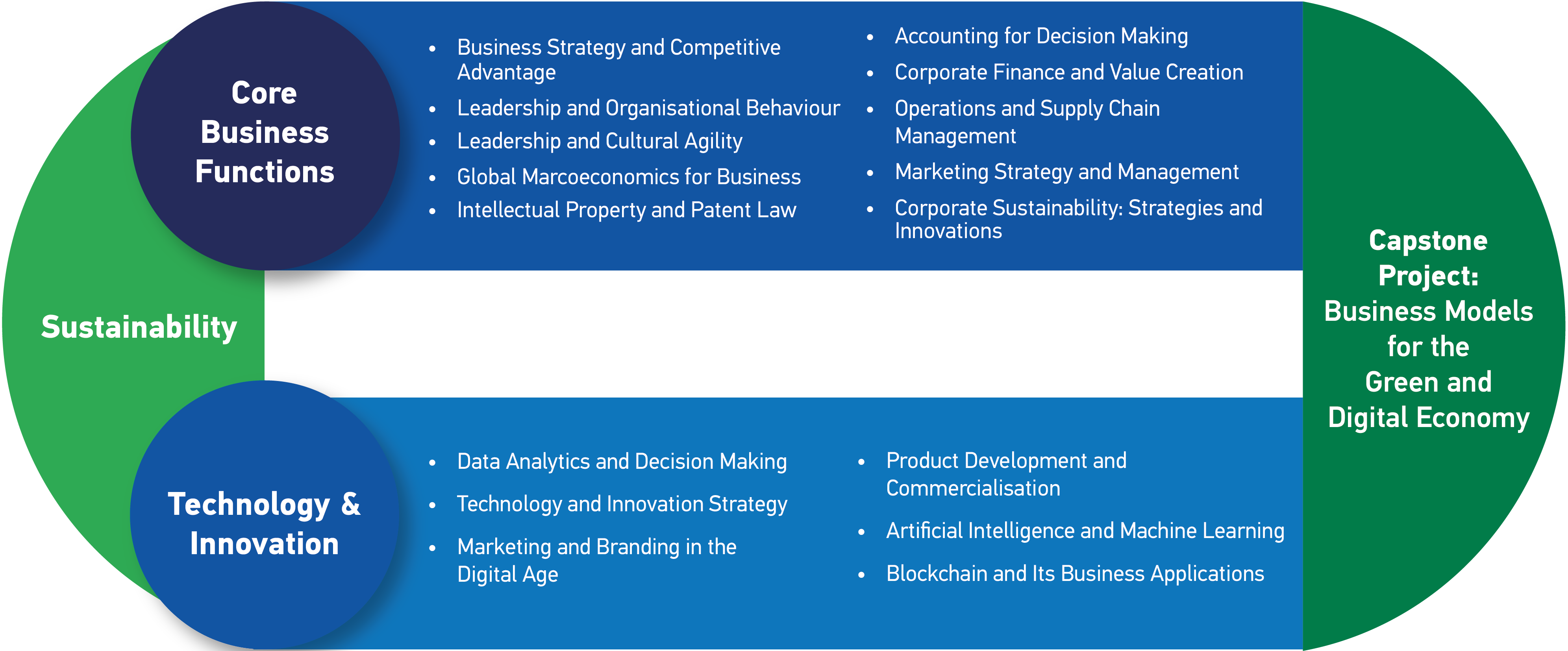 Core Business Functions

- Business Strategy and Competitive Advantage
- Leadership and Organisational Behaviour
- Leadership and Cultural Agility
- Global Marcoeconomics for Business
- Intellectual Property and Patent Law

- Accounting for Decision Making
- Corporate Finance and Value Creation
- Operations and Supply Chain Management
- Marketing Strategy and Management
- Corporate Sustainability: Strategies and Innovations

Sustainability

Technology & Innovation

- Data Analytics and Decision Making
- Technology and Innovation Strategy
- Marketing and Branding in the Digital Age

- Product Development and Commercialisation
- Artificial Intelligence and Machine Learning
- Blockchain and Its Business Applications

Capstone Project: Business Models for the Green and Digital Economy