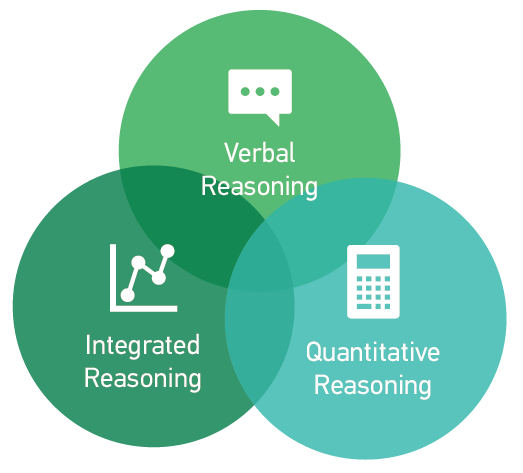 Verbal Reasoning

Integrated Reasoning

Quantitative Reasoning