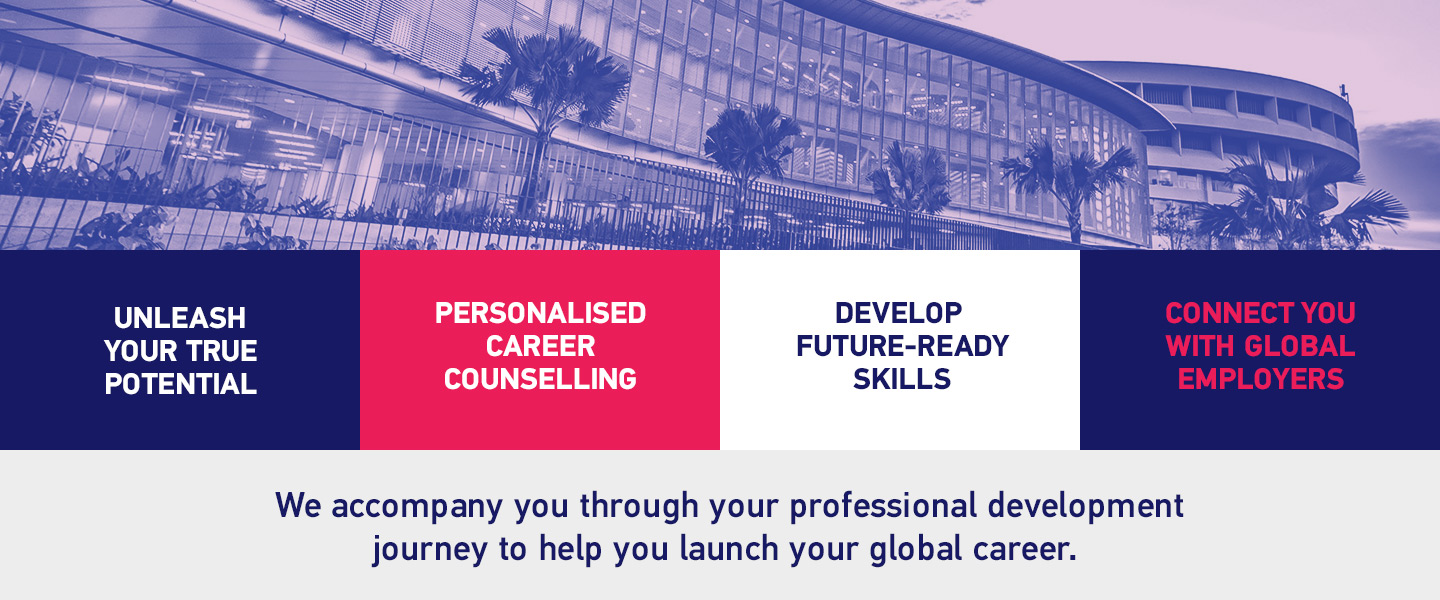 UNLEASH YOUR TRUE POTENTIAL

PERSONALISED CAREER COUNSELLING

DEVELOP FUTURE-READY SKILLS

CONNECT YOU WITH GLOBAL EMPLOYERS

We accompany you through your professional development journey to help you launch your global career.