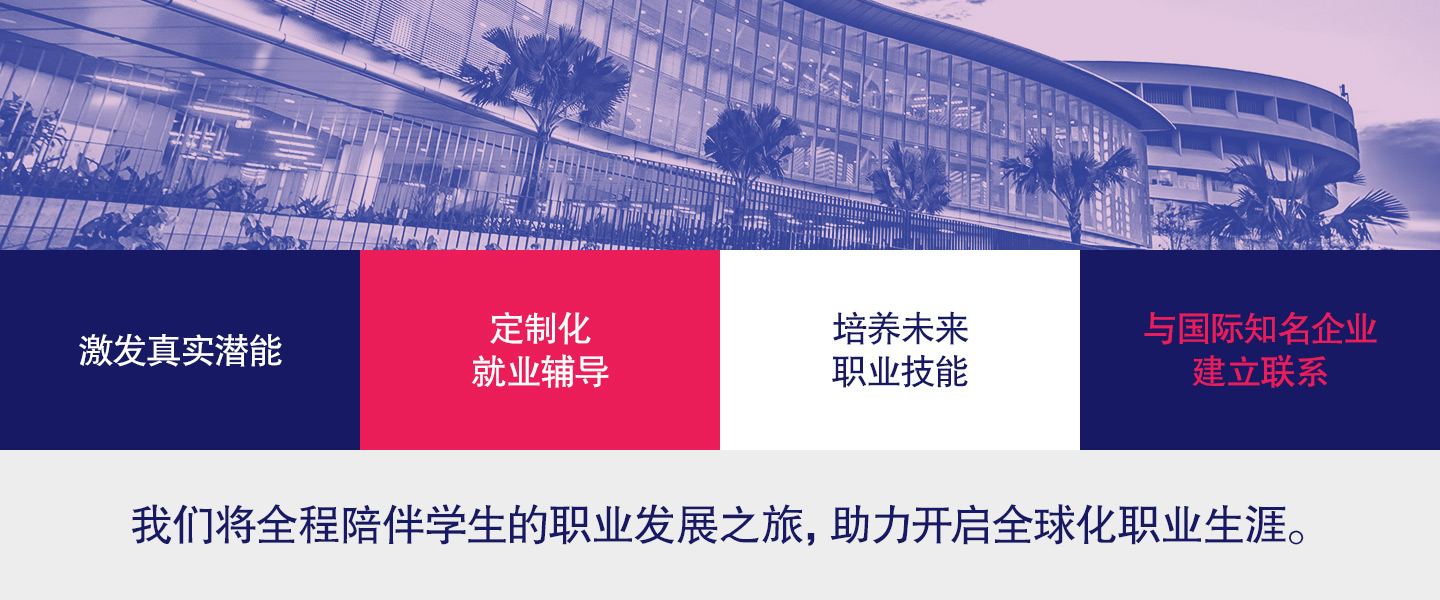 激发真实潜能

定制化
就业辅导

培养未来
职业技能

与国际知名企业
建立联系

我们将全程陪伴学生的职业发展之旅，助力开启全球化职业生涯。