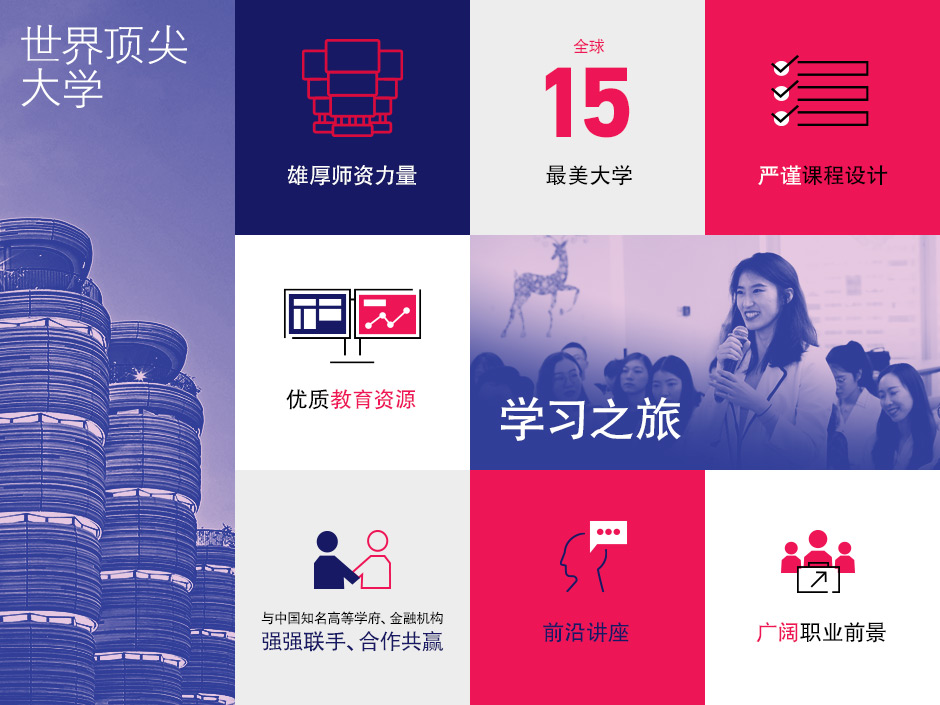 世界顶尖大学

雄厚师资力量

全球
15
最美大学

严谨课程设计

优质教育资源

学习之旅

与中国知名高等学府、金融机构
强强联手、合作共赢

前沿讲座

广阔职业前景