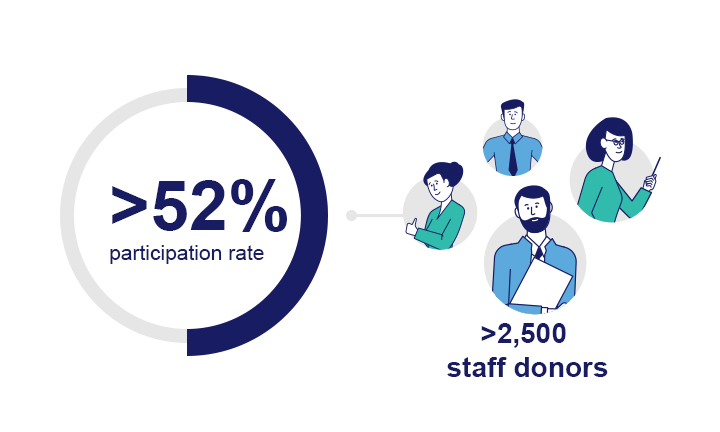 >52%
participation rate

>2,500
staff donors