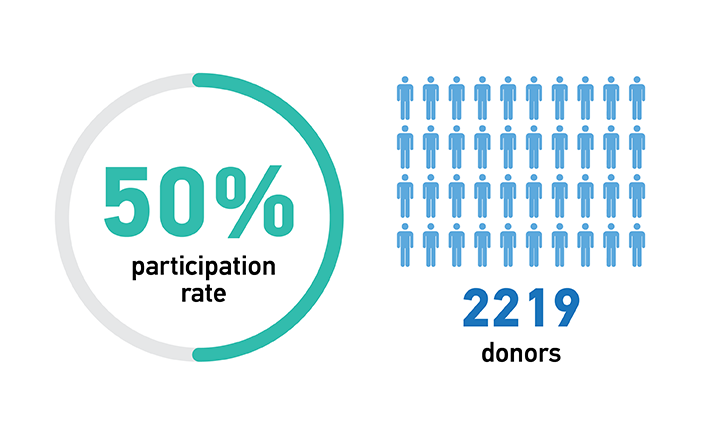 50%
participation rate

2219
donors