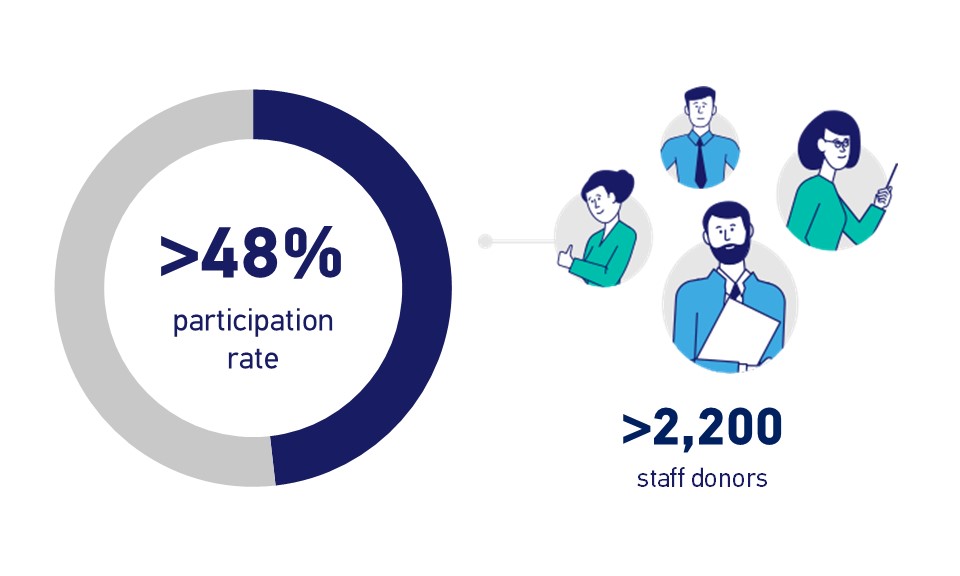 >48%
participation rate

>2,200
staff donors