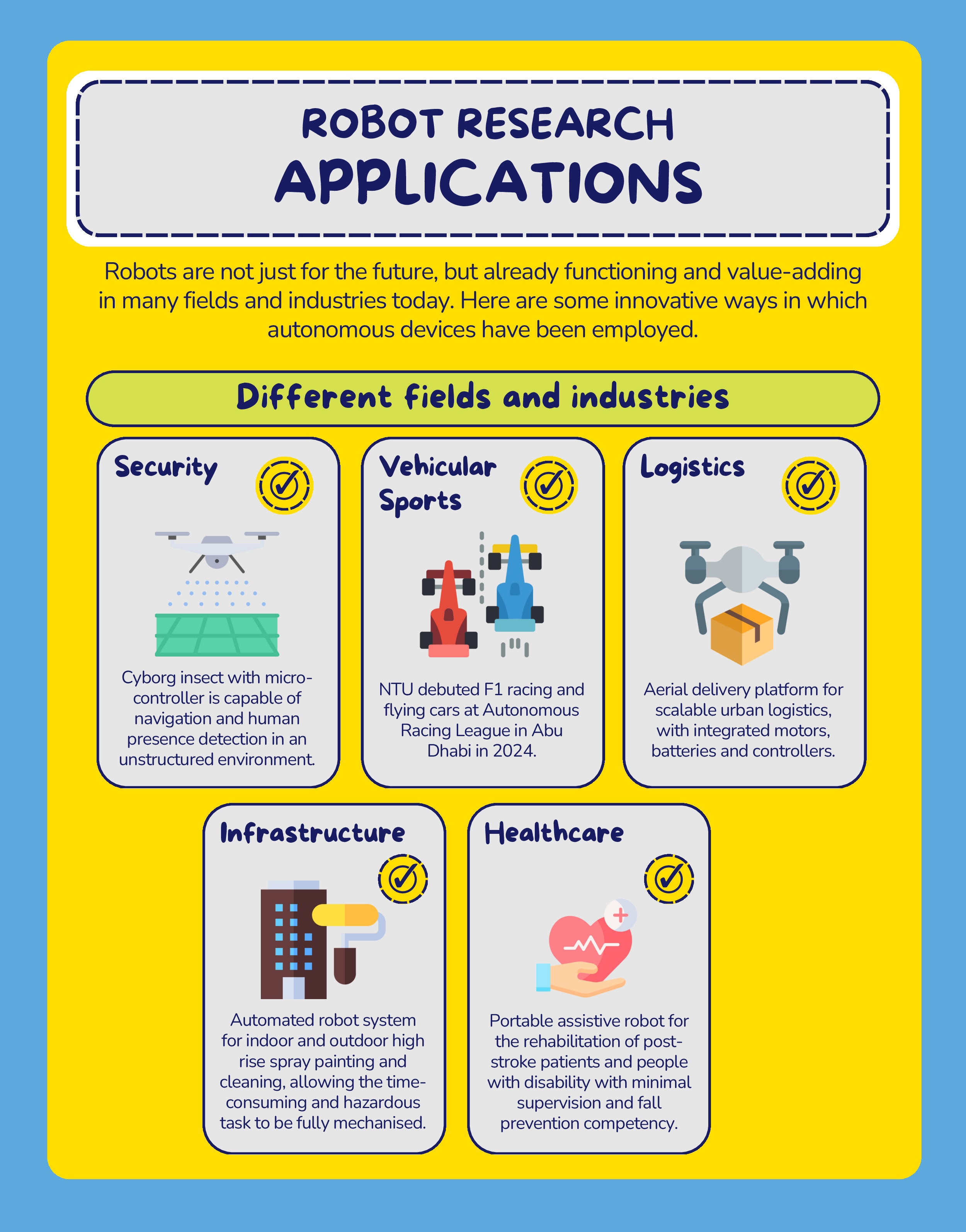 ROBOT RESEARCH
APPLICATIONS

Robots are not just for the future, but already functioning and value-adding in many fields and industries today. Here are some innovative ways in which autonomous devices have been employed.

Different fields and industries

Security

Cyborg insect with micro-controller is capable of navigation and human presence detection in an unstructured environment.

Vehicular Sports

NTU debuted F1 racing and flying cars at Autonomous Racing League in Abu Dhabi in 2024.

Logistics

Aerial delivery platform for scalable urban logistics, with integrated motors, batteries and controllers.

Infrastructure

Automated robot system for indoor and outdoor high rise spray painting and cleaning, allowing the time-consuming and hazardous task to be fully mechanised.

Healthcare

Portable assistive robot for the rehabilitation of post-stroke patients and people with disability with minimal supervision and fall prevention competency.