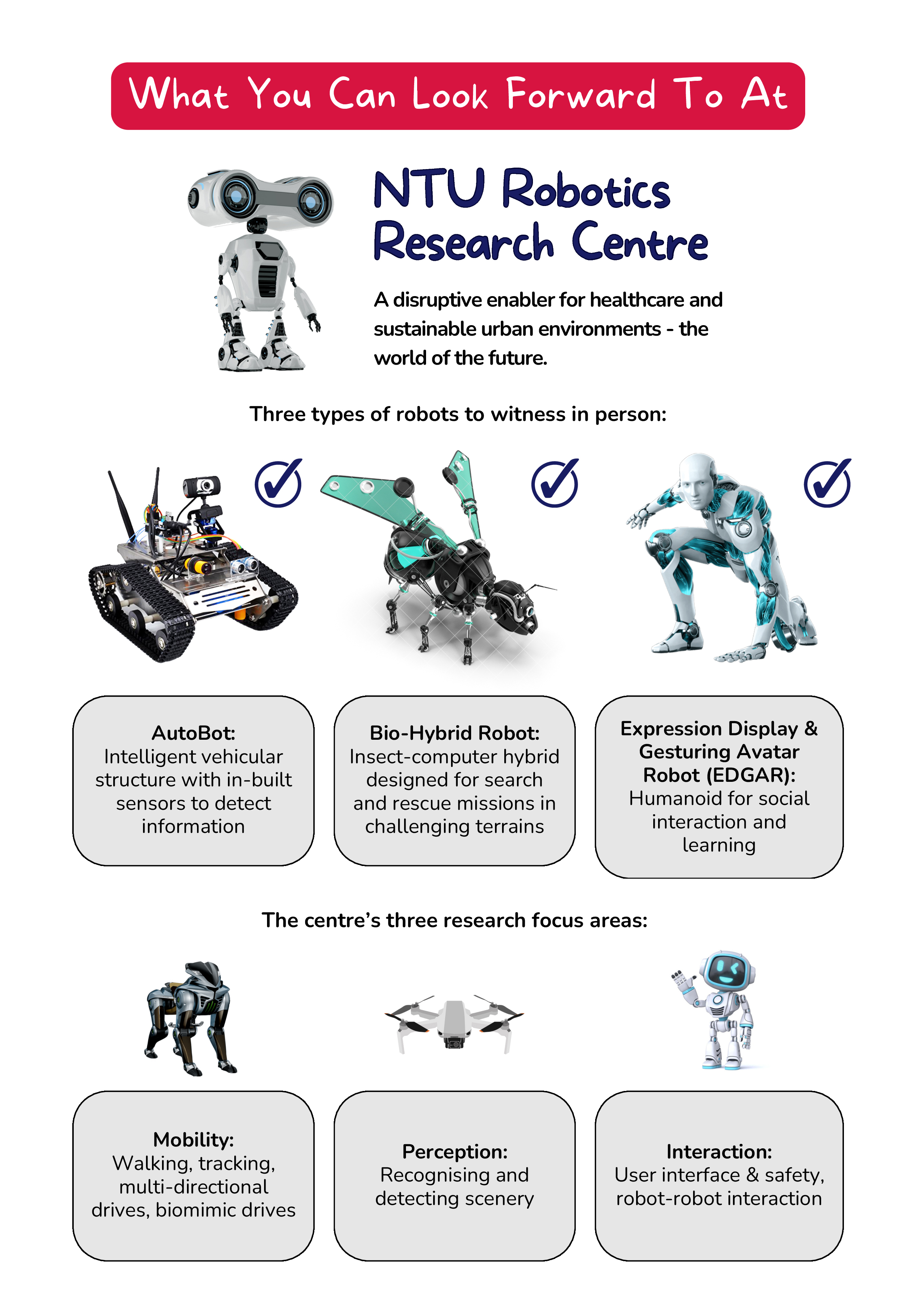 What You Can Look Forward To At

NTU Robotics Research Centre

A disruptive enabler for healthcare and sustainable urban environments - the world of the future.

Three types of robots to witness in person:

AutoBot:
Intelligent vehicular structure with in-built sensors to detect information

Bio-Hybrid Robot:
Insect-computer hybrid designed for search and rescue missions in challenging terrains

Expression Display & Gesturing Avatar Robot (EDGAR):
Humanoid for social interaction and learning

The centre's three research focus areas:

Mobility:
Walking, tracking, multi-directional drives, biomimic drives

Perception:
Recognising and detecting scenery

Interaction:
User interface & safety, robot-robot interaction