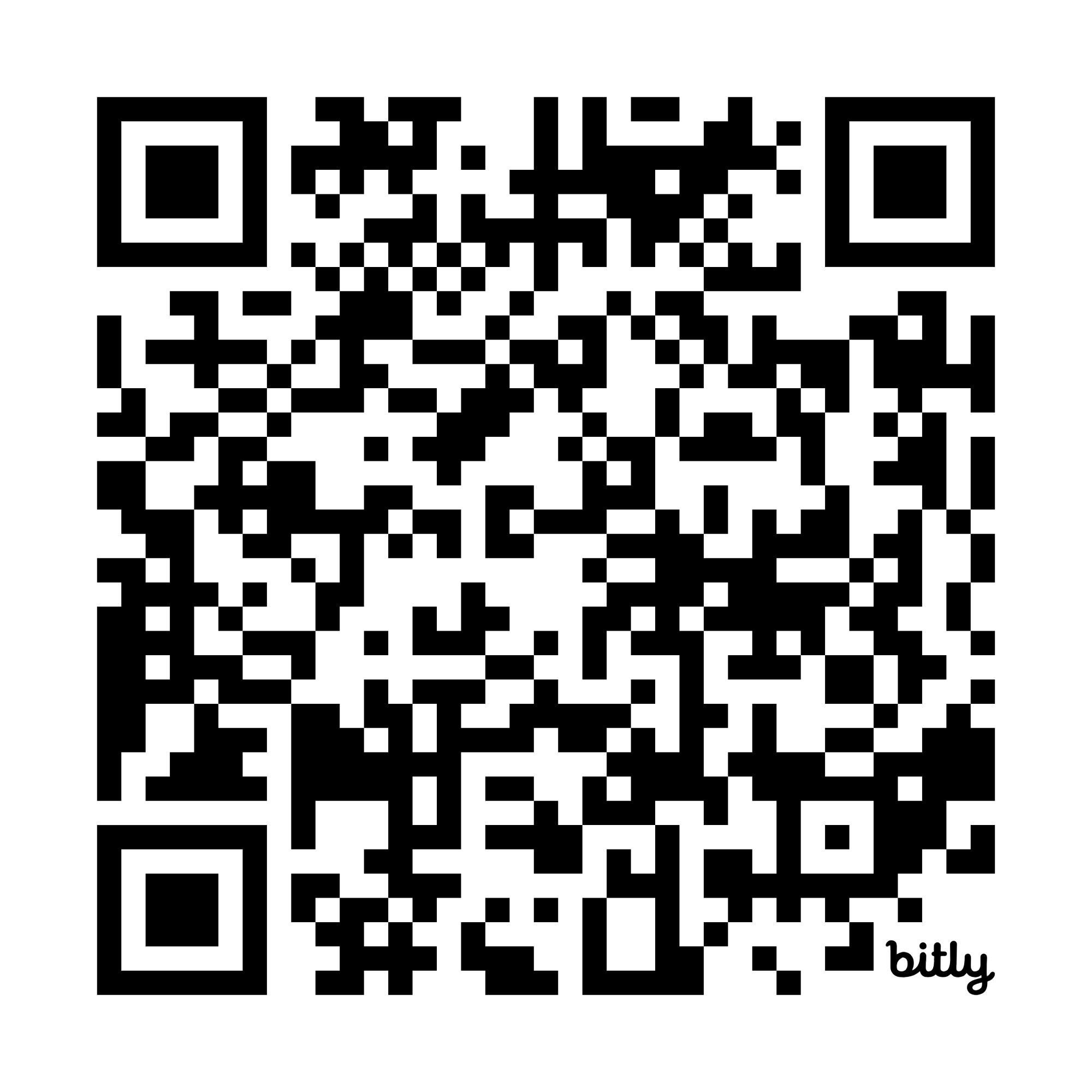 bitly